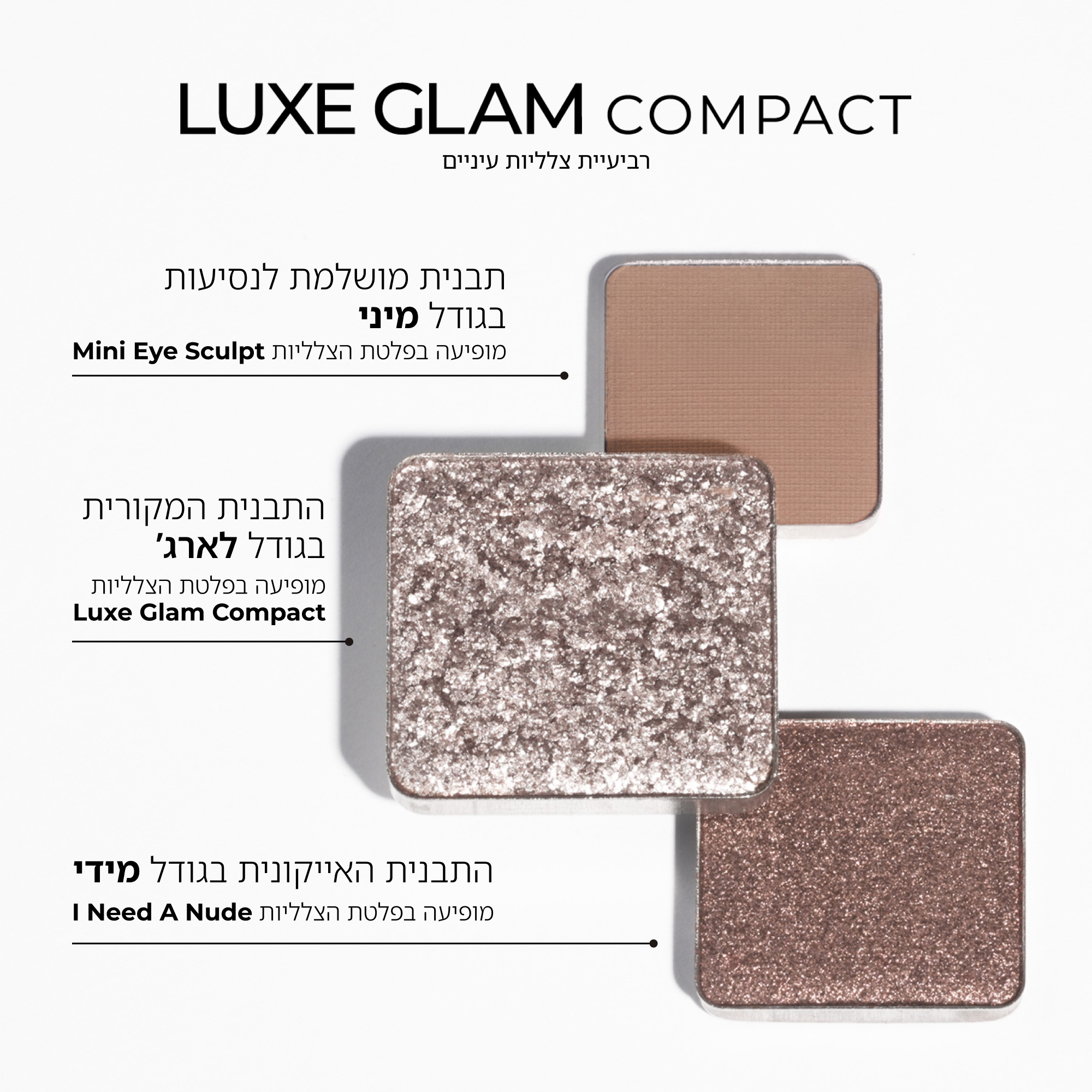 LUXE GLAM COMPACT
רביעיית צלליות עיניים

תבנית מושלמת לנסיעות
בגודל מיני
מופיעה בפלטת הצלליות Mini Eye Sculpt

התבנית המקורית
בגודל לארג'
מופיעה בפלטת הצלליות
Luxe Glam Compact

התבנית האייקונית בגודל מידי
מופיעה בפלטת הצלליות I Need A Nude